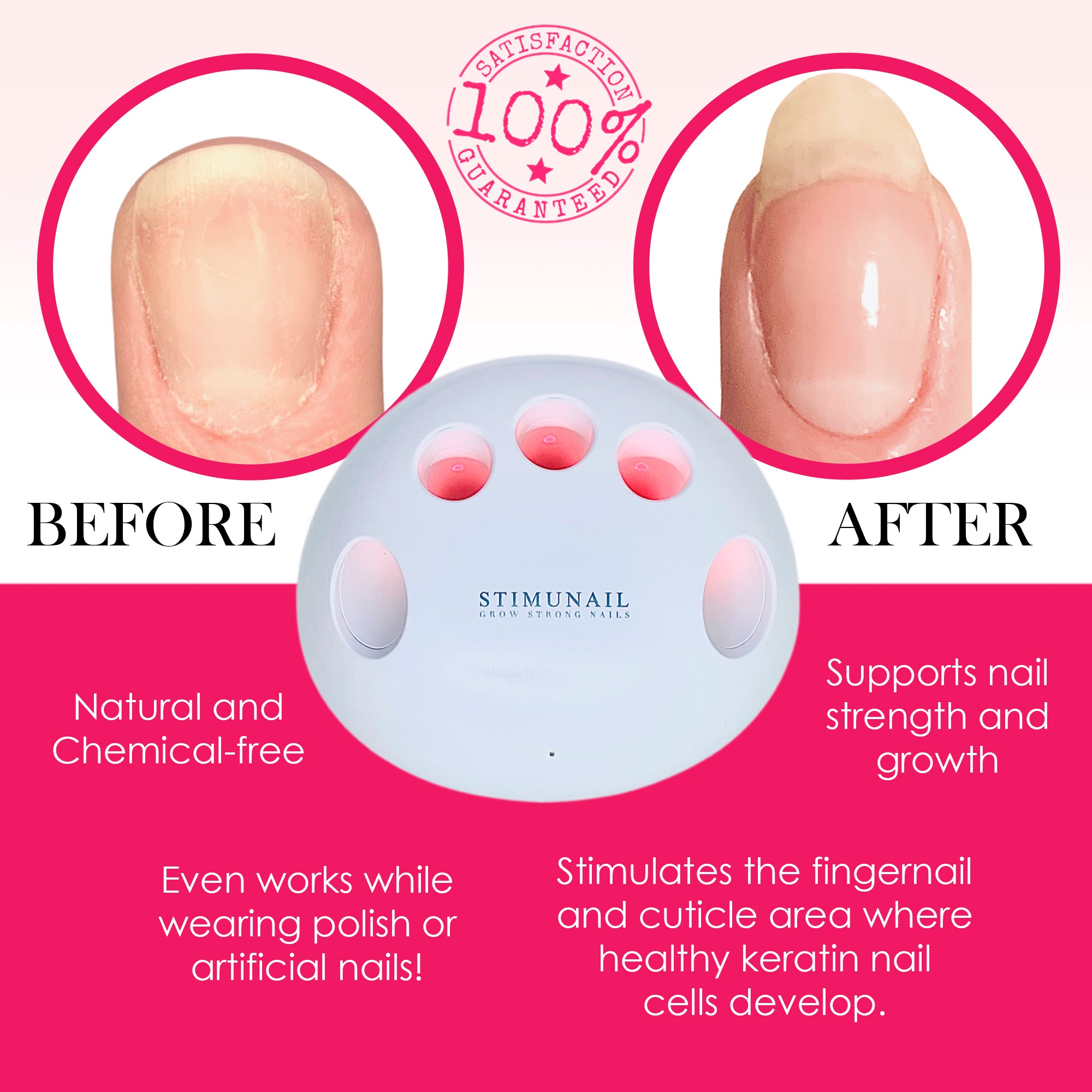 SATISFACTION
100%
GUARANTEED

BEFORE

AFTER

STIMUNAIL
GROW STRONG NAILS

Natural and Chemical-free

Supports nail strength and growth

Even works while wearing polish or artificial nails!

Stimulates the fingernail and cuticle area where healthy keratin nail cells develop.