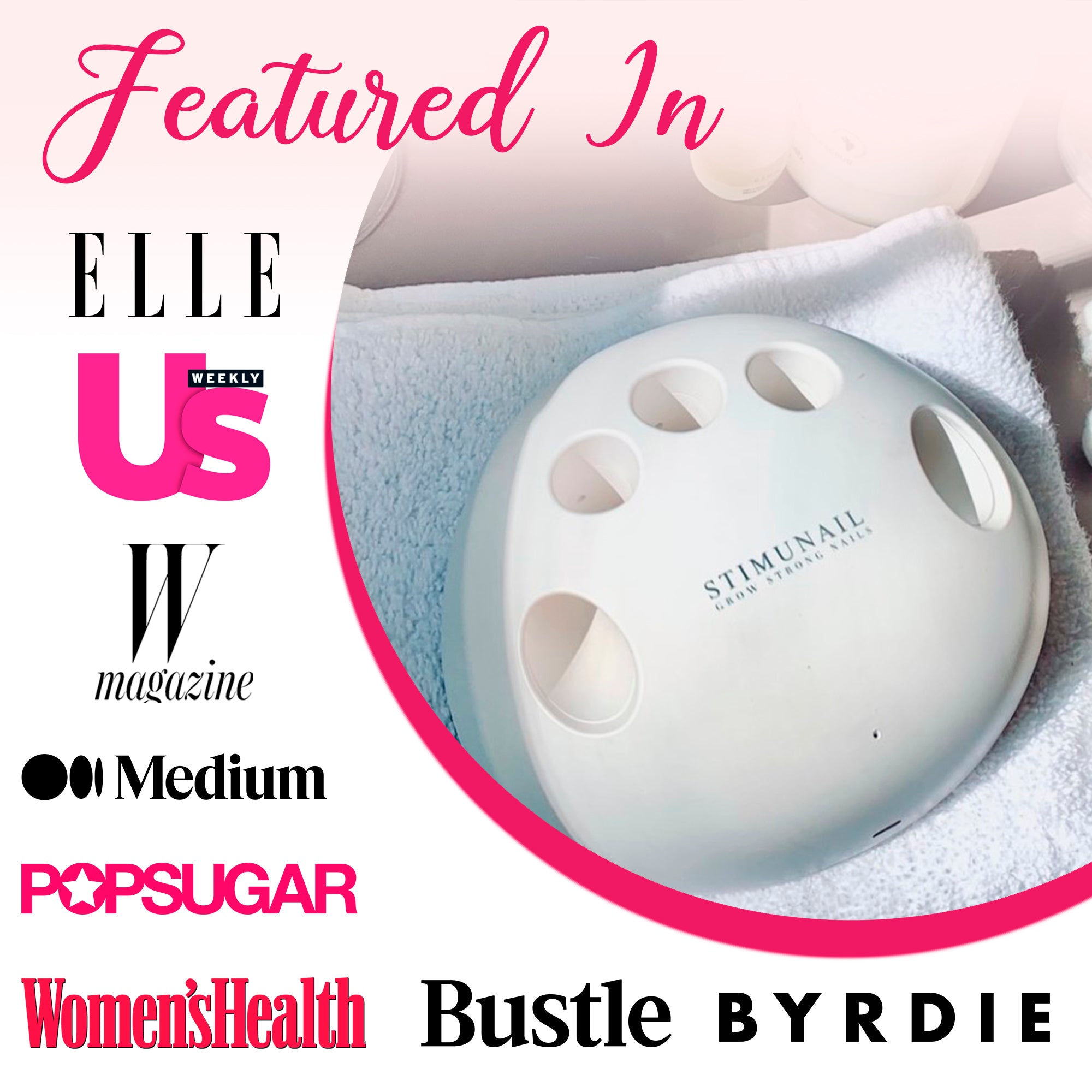 Featured In

ELLE

Us WEEKLY

W magazine

Medium

POPSUGAR

Women'sHealth

Bustle

BYRDIE

STIMUNAIL
GROW STRONG NAILS